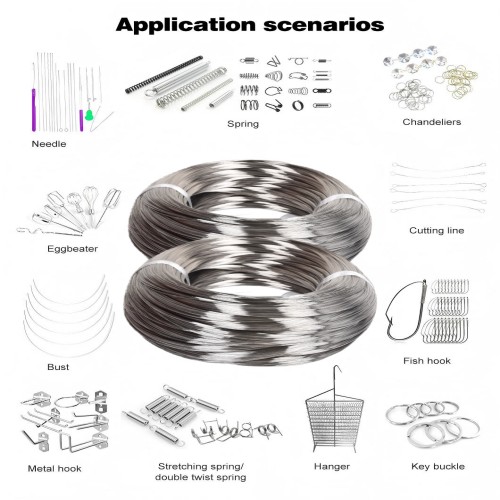 Application scenarios

Needle

Spring

Chandeliers

Eggbeater

Cutting line

Bust

Fish hook

Metal hook

Stretching spring/ double twist spring

Hanger

Key buckle